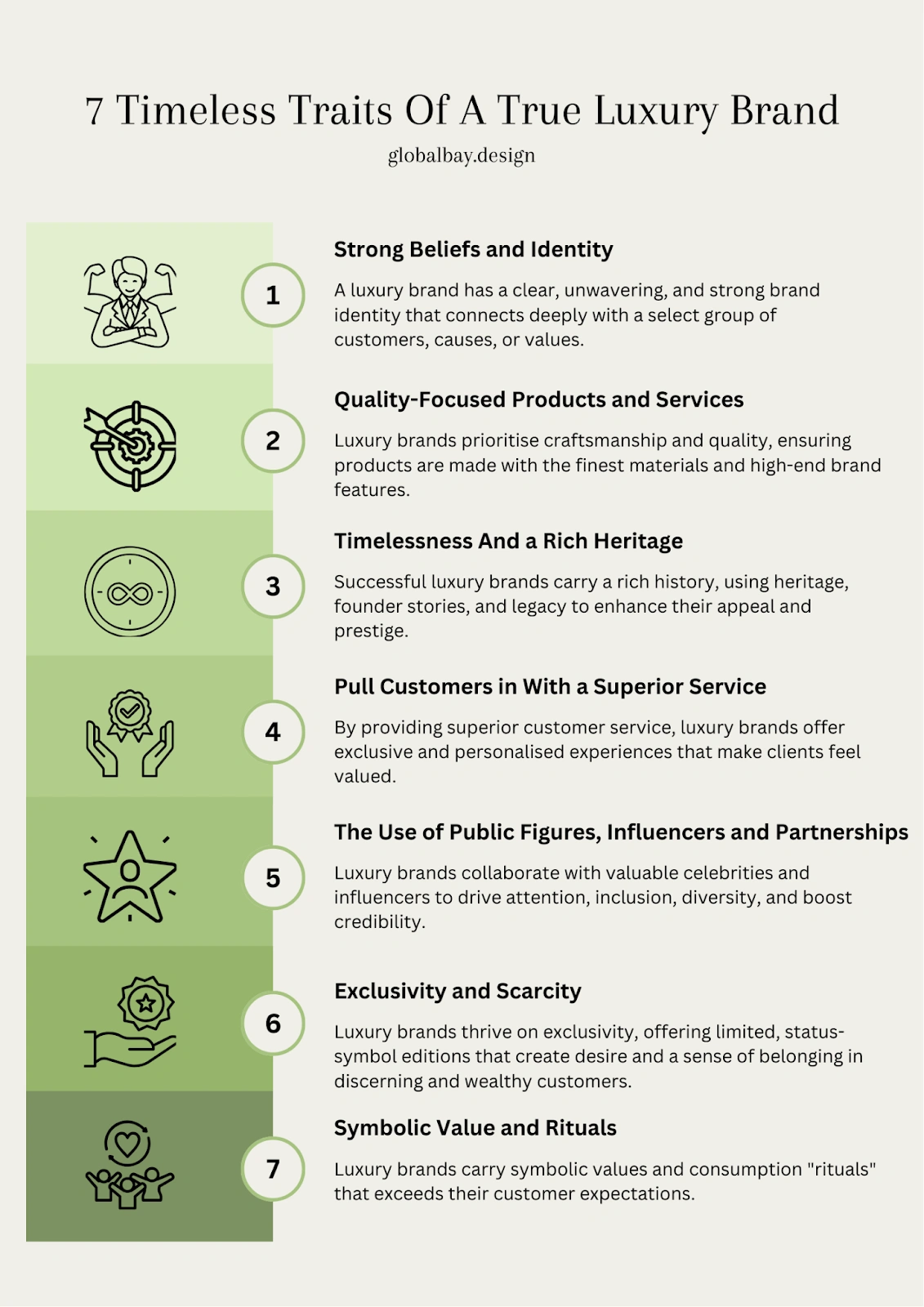 7 Timeless Traits Of A True Luxury Brand

globalbay.design

1

Strong Beliefs and Identity

A luxury brand has a clear, unwavering, and strong brand identity that connects deeply with a select group of customers, causes, or values.

2

Quality-Focused Products and Services

Luxury brands prioritise craftsmanship and quality, ensuring products are made with the finest materials and high-end brand features.

3

Timelessness And a Rich Heritage

Successful luxury brands carry a rich history, using heritage, founder stories, and legacy to enhance their appeal and prestige.

4

Pull Customers in With a Superior Service

By providing superior customer service, luxury brands offer exclusive and personalised experiences that make clients feel valued.

5

The Use of Public Figures, Influencers and Partnerships

Luxury brands collaborate with valuable celebrities and influencers to drive attention, inclusion, diversity, and boost credibility.

6

Exclusivity and Scarcity

Luxury brands thrive on exclusivity, offering limited, status-symbol editions that create desire and a sense of belonging in discerning and wealthy customers.

7

Symbolic Value and Rituals

Luxury brands carry symbolic values and consumption "rituals" that exceeds their customer expectations.